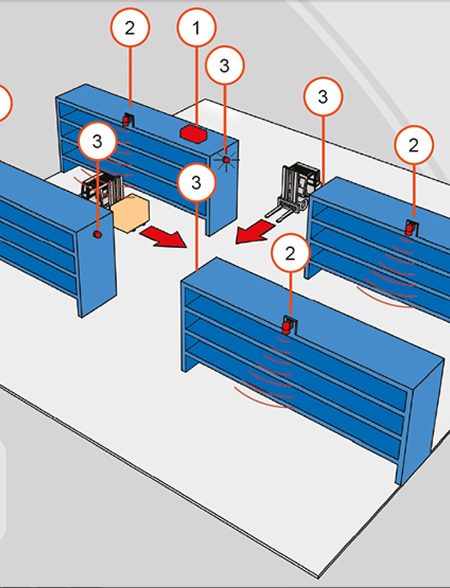 2
1
3
3
2
3
3
2